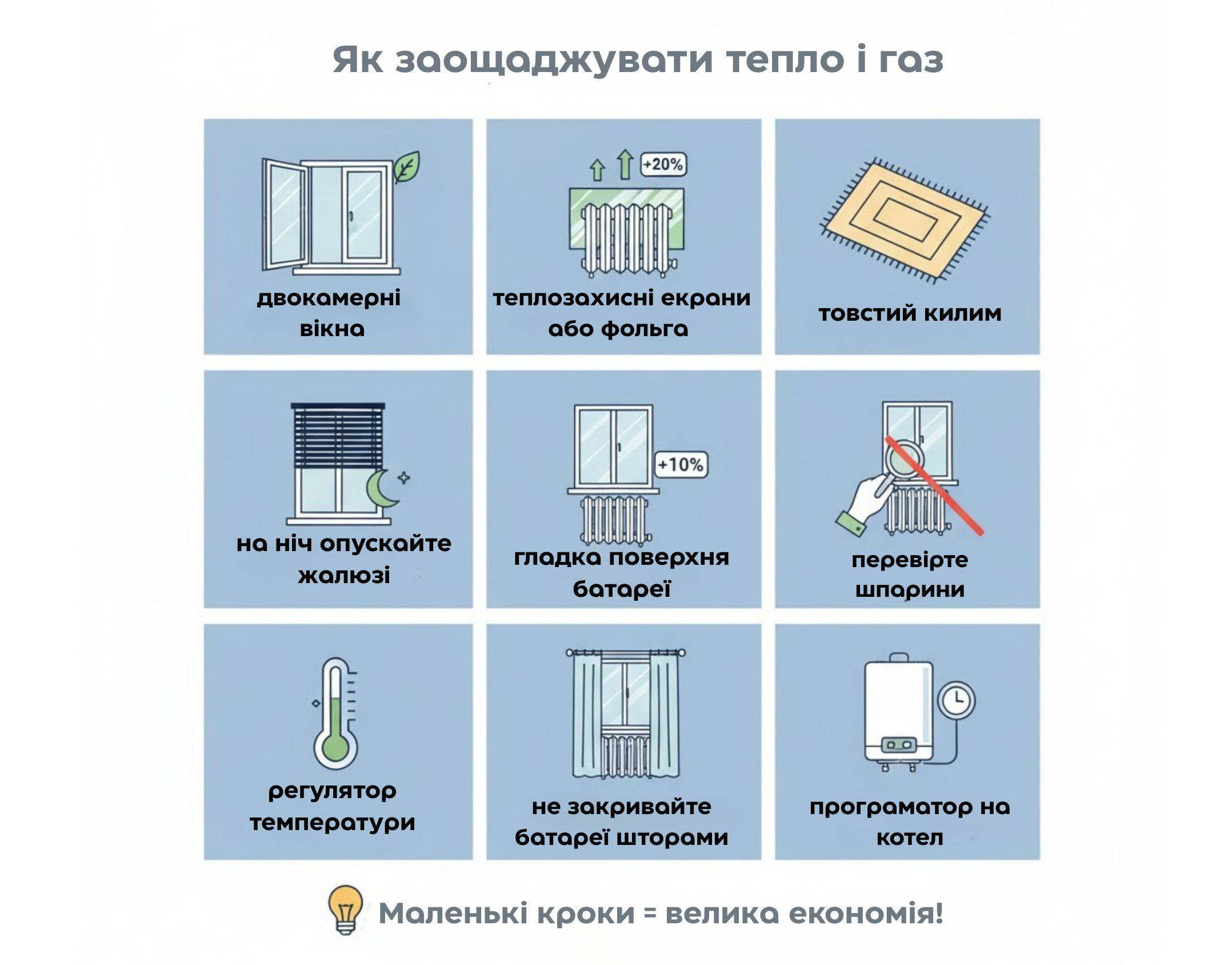 Як заощаджувати тепло і газ

двокамерні вікна

+20%

теплозахисні екрани або фольга

товстий килим

на ніч опускайте жалюзі

+10%

гладка поверхня батареї

перевірте шпарини

регулятор температури

не закривайте батареї шторами

програматор на котел

Маленькі кроки = велика економія!